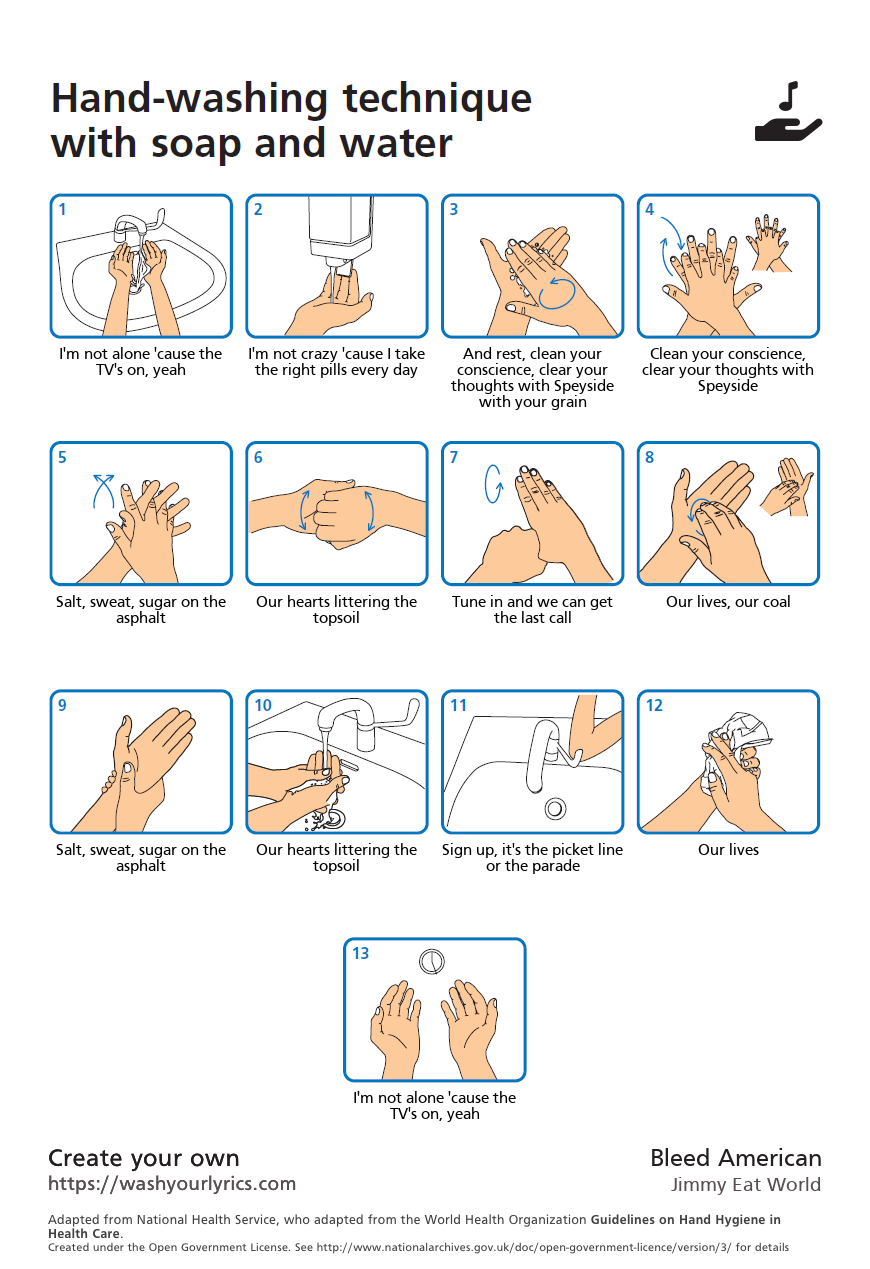 Hand-washing technique with soap and water

1
I'm not alone 'cause the TV's on, yeah

2
I'm not crazy 'cause I take the right pills every day

3
And rest, clean your conscience, clear your thoughts with Speyside with your grain

4
Clean your conscience, clear your thoughts with Speyside

5
Salt, sweat, sugar on the asphalt

6
Our hearts littering the topsoil

7
Tune in and we can get the last call

8
Our lives, our coal

9
Salt, sweat, sugar on the asphalt

10
Our hearts littering the topsoil

11
Sign up, it's the picket line or the parade

12
Our lives

13
I'm not alone 'cause the TV's on, yeah

Create your own
https://washyourlyrics.com

Bleed American
Jimmy Eat World

Adapted from National Health Service, who adapted from the World Health Organization Guidelines on Hand Hygiene in Health Care.
Created under the Open Government License. See http://www.nationalarchives.gov.uk/doc/open-government-licence/version/3/ for details